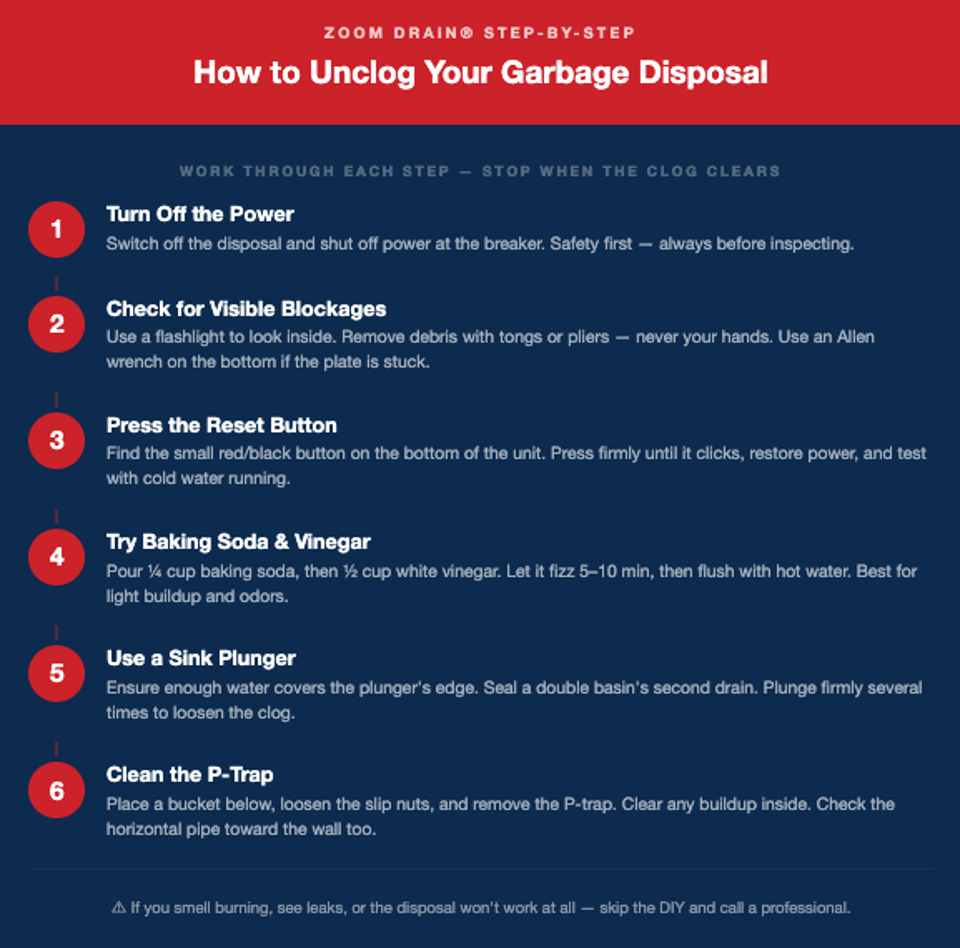 ZOOM DRAIN® STEP-BY-STEP

How to Unclog Your Garbage Disposal

WORK THROUGH EACH STEP — STOP WHEN THE CLOG CLEARS

1

Turn Off the Power

Switch off the disposal and shut off power at the breaker. Safety first — always before inspecting.

2

Check for Visible Blockages

Use a flashlight to look inside. Remove debris with tongs or pliers — never your hands. Use an Allen wrench on the bottom if the plate is stuck.

3

Press the Reset Button

Find the small red/black button on the bottom of the unit. Press firmly until it clicks, restore power, and test with cold water running.

4

Try Baking Soda & Vinegar

Pour ¼ cup baking soda, then ½ cup white vinegar. Let it fizz 5–10 min, then flush with hot water. Best for light buildup and odors.

5

Use a Sink Plunger

Ensure enough water covers the plunger's edge. Seal a double basin's second drain. Plunge firmly several times to loosen the clog.

6

Clean the P-Trap

Place a bucket below, loosen the slip nuts, and remove the P-trap. Clear any buildup inside. Check the horizontal pipe toward the wall too.

⚠ If you smell burning, see leaks, or the disposal won't work at all — skip the DIY and call a professional.